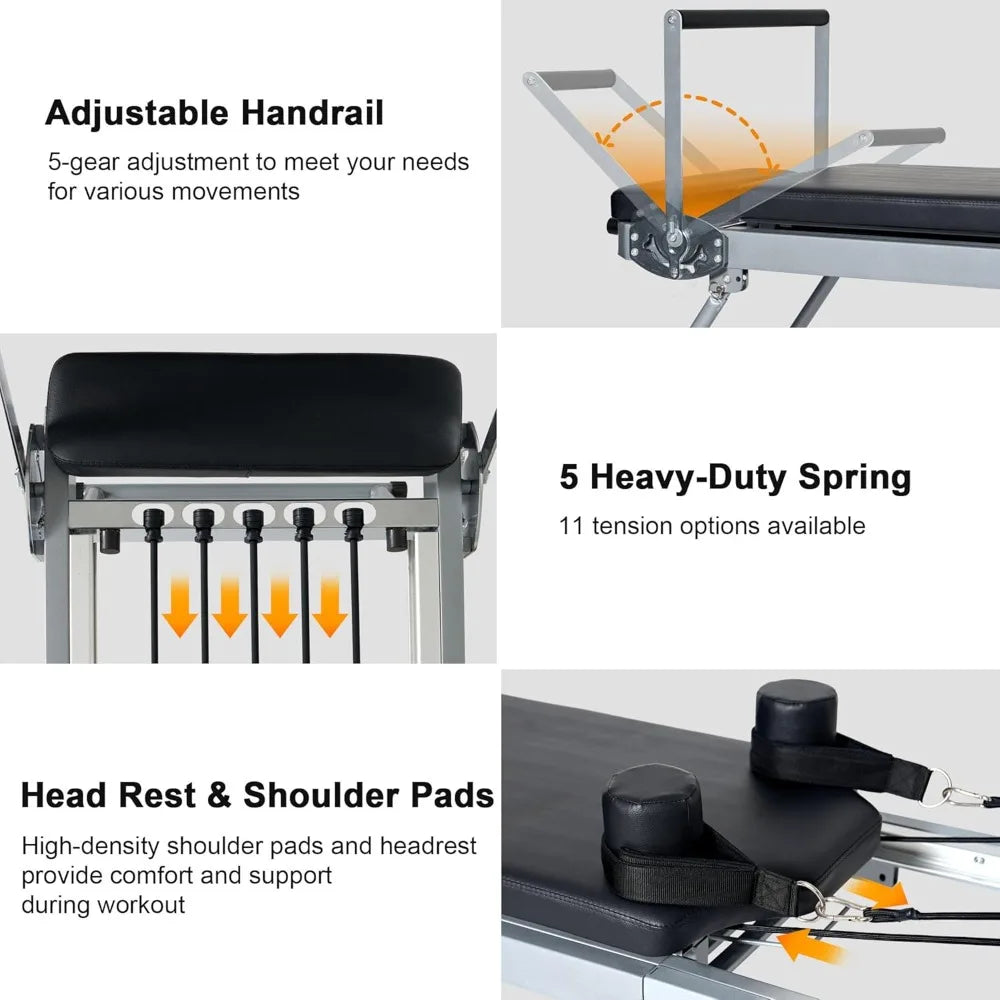 Adjustable Handrail
5-gear adjustment to meet your needs for various movements

5 Heavy-Duty Spring
11 tension options available

Head Rest & Shoulder Pads
High-density shoulder pads and headrest provide comfort and support during workout